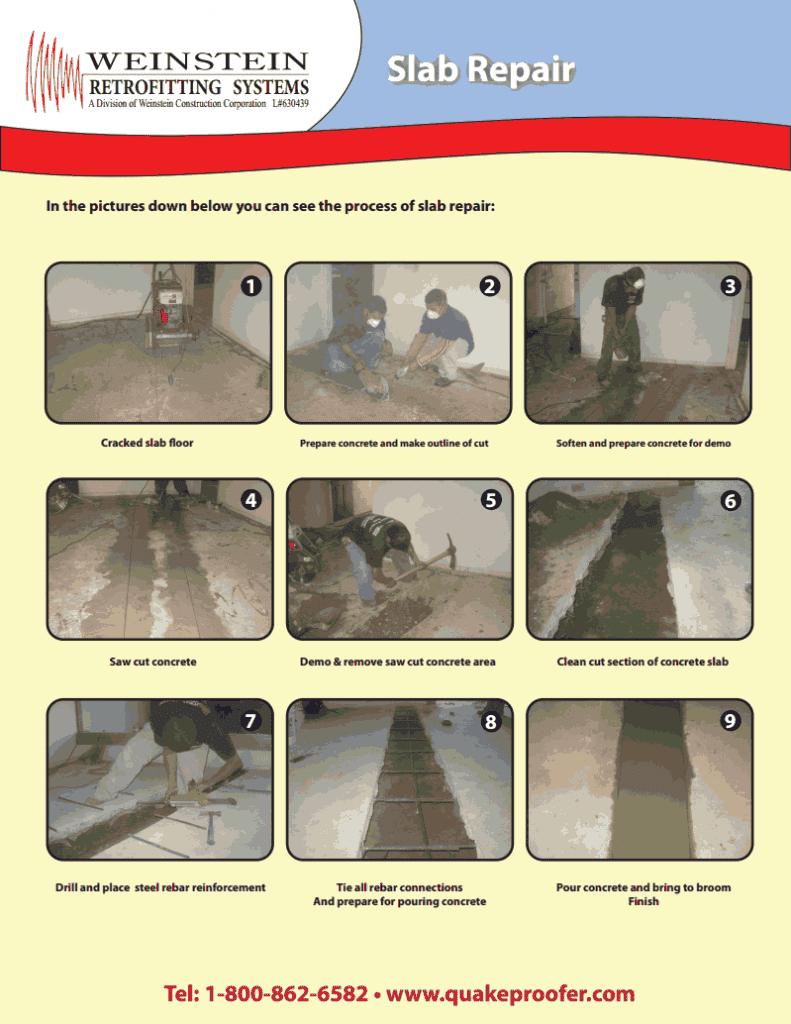 WEINSTEIN
RETROFITTING SYSTEMS
A Division of Weinstein Construction Corporation L#630439

Slab Repair

In the pictures down below you can see the process of slab repair:

1
Cracked slab floor

2
Prepare concrete and make outline of cut

3
Soften and prepare concrete for demo

4
Saw cut concrete

5
Demo & remove saw cut concrete area

6
Clean cut section of concrete slab

7
Drill and place steel rebar reinforcement

8
Tie all rebar connections And prepare for pouring concrete

9
Pour concrete and bring to broom Finish

Tel: 1-800-862-6582 • www.quakeproofer.com